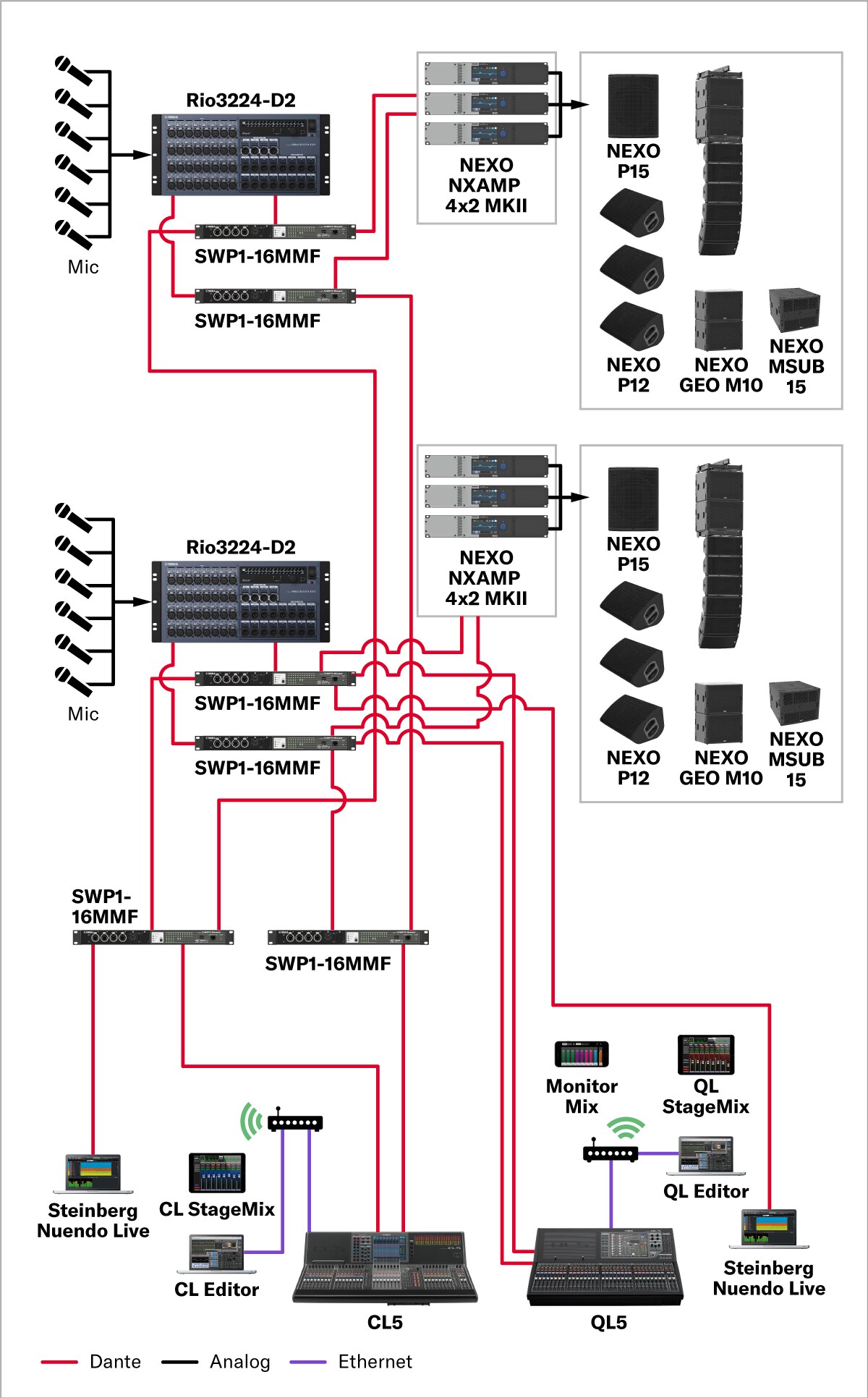 Rio3224-D2

Mic

SWP1-16MMF

SWP1-16MMF

NEXO NXAMP 4x2 MKII

NEXO P15

NEXO P12

NEXO GEO M10

NEXO MSUB 15

Rio3224-D2

Mic

SWP1-16MMF

SWP1-16MMF

NEXO NXAMP 4x2 MKII

NEXO P15

NEXO P12

NEXO GEO M10

NEXO MSUB 15

SWP1-16MMF

SWP1-16MMF

Monitor Mix

QL StageMix

QL Editor

Steinberg Nuendo Live

CL StageMix

CL Editor

CL5

QL5

Steinberg Nuendo Live

Dante Analog Ethernet